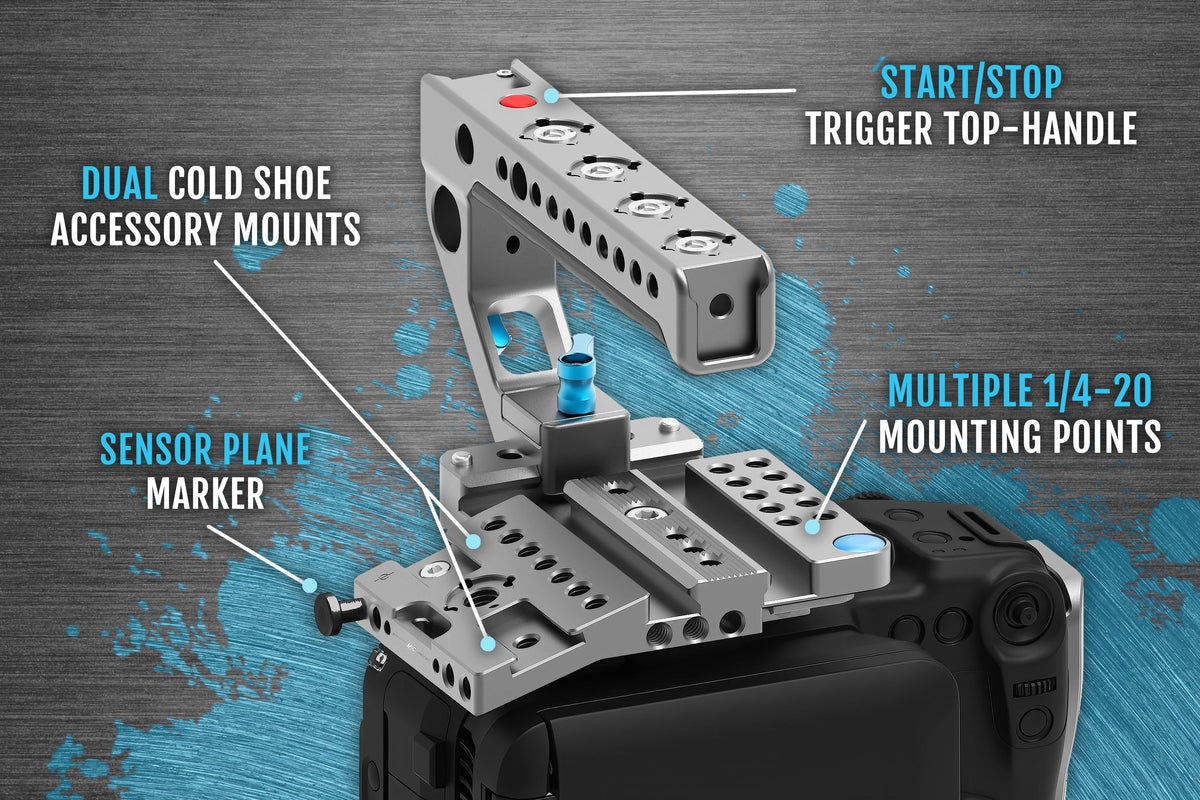 START/STOP
TRIGGER TOP-HANDLE

DUAL COLD SHOE
ACCESSORY MOUNTS

MULTIPLE 1/4-20
MOUNTING POINTS

SENSOR PLANE
MARKER